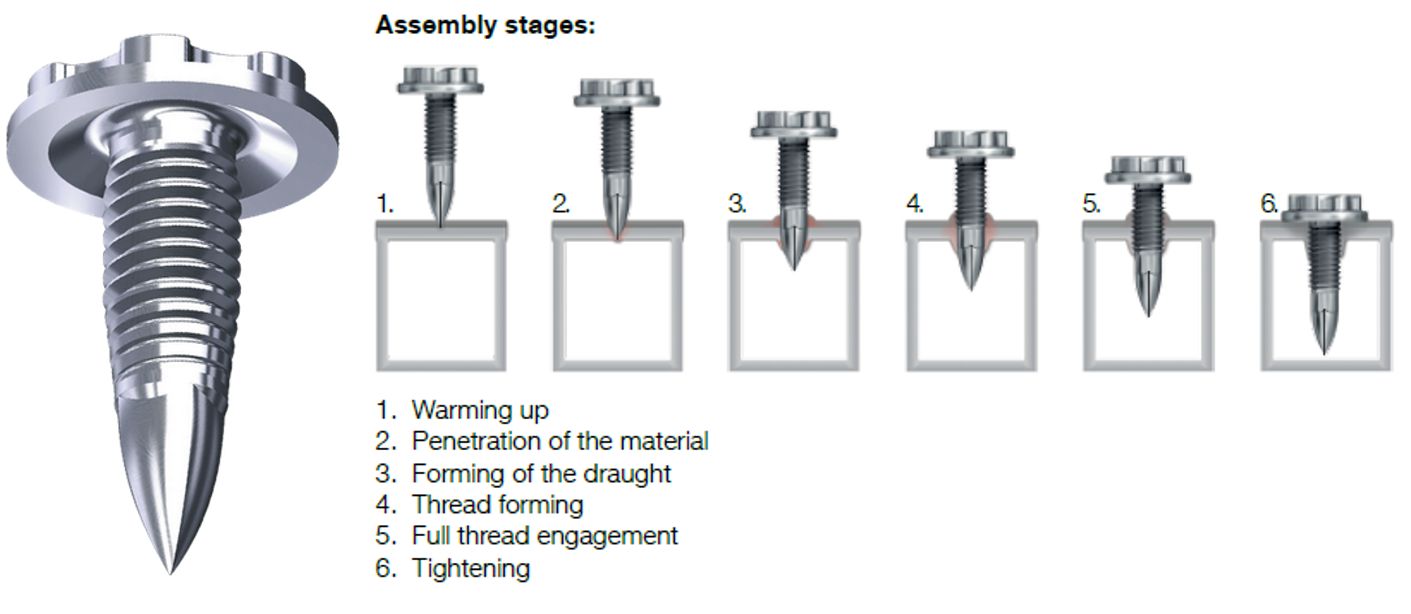 Assembly stages:

1.

2.

3.

4.

5.

6.

1. Warming up
2. Penetration of the material
3. Forming of the draught
4. Thread forming
5. Full thread engagement
6. Tightening